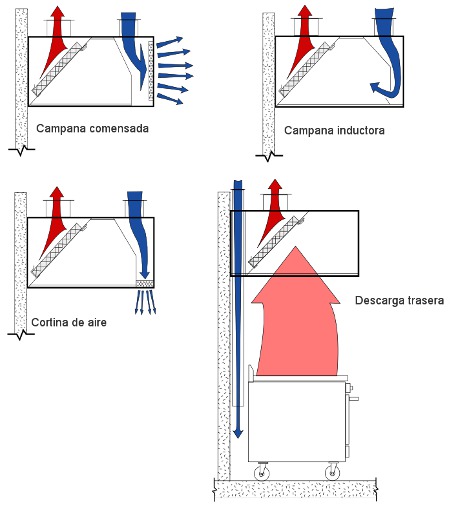 Campana comensada

Campana inductora

Cortina de aire

Descarga trasera