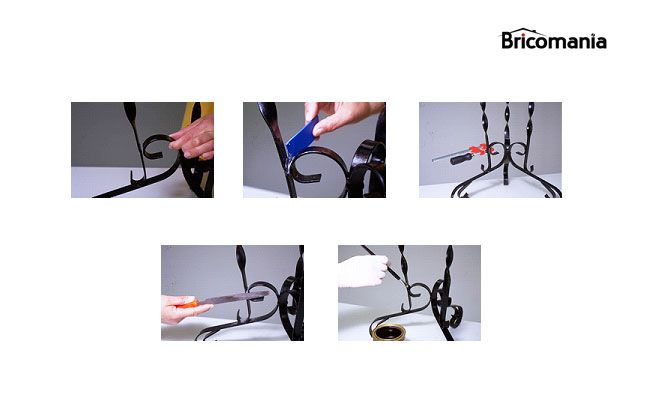 Bricomania