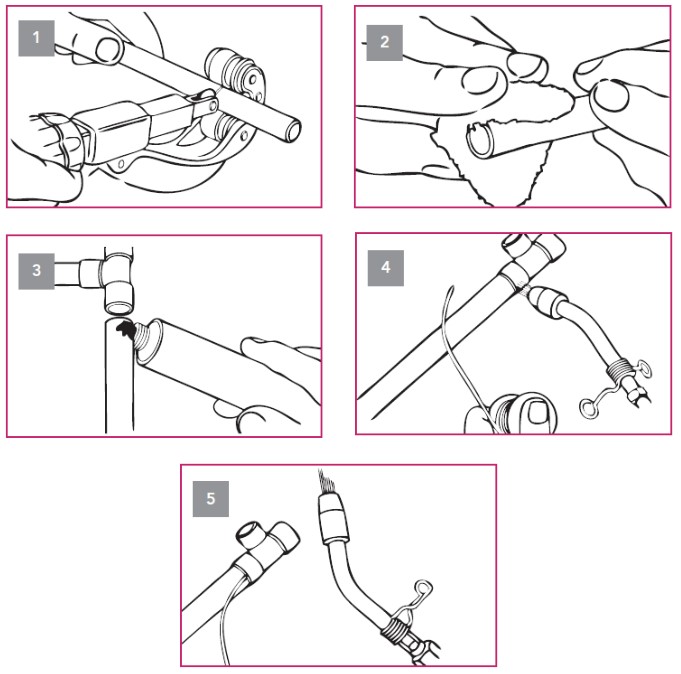 1

2

3

4

5